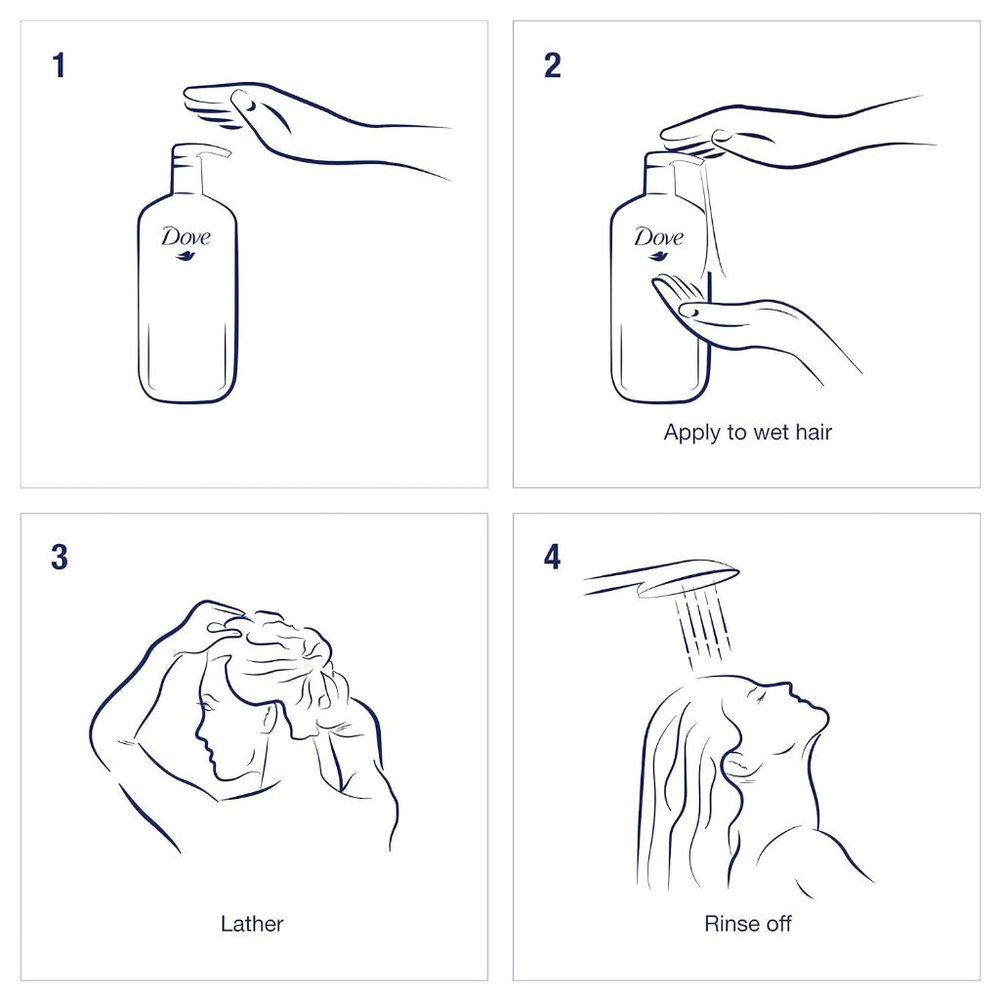 1

Dove

2

Dove

Apply to wet hair

3

Lather

4

Rinse off